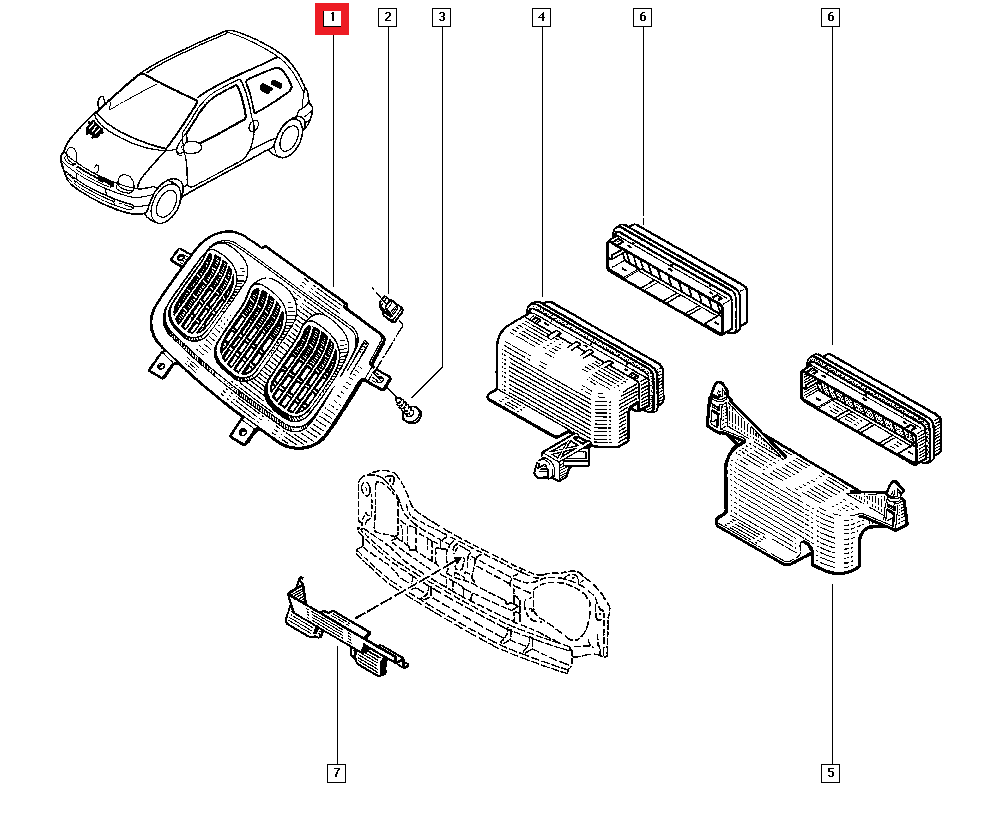 1
2
3
4
6
6
7
5